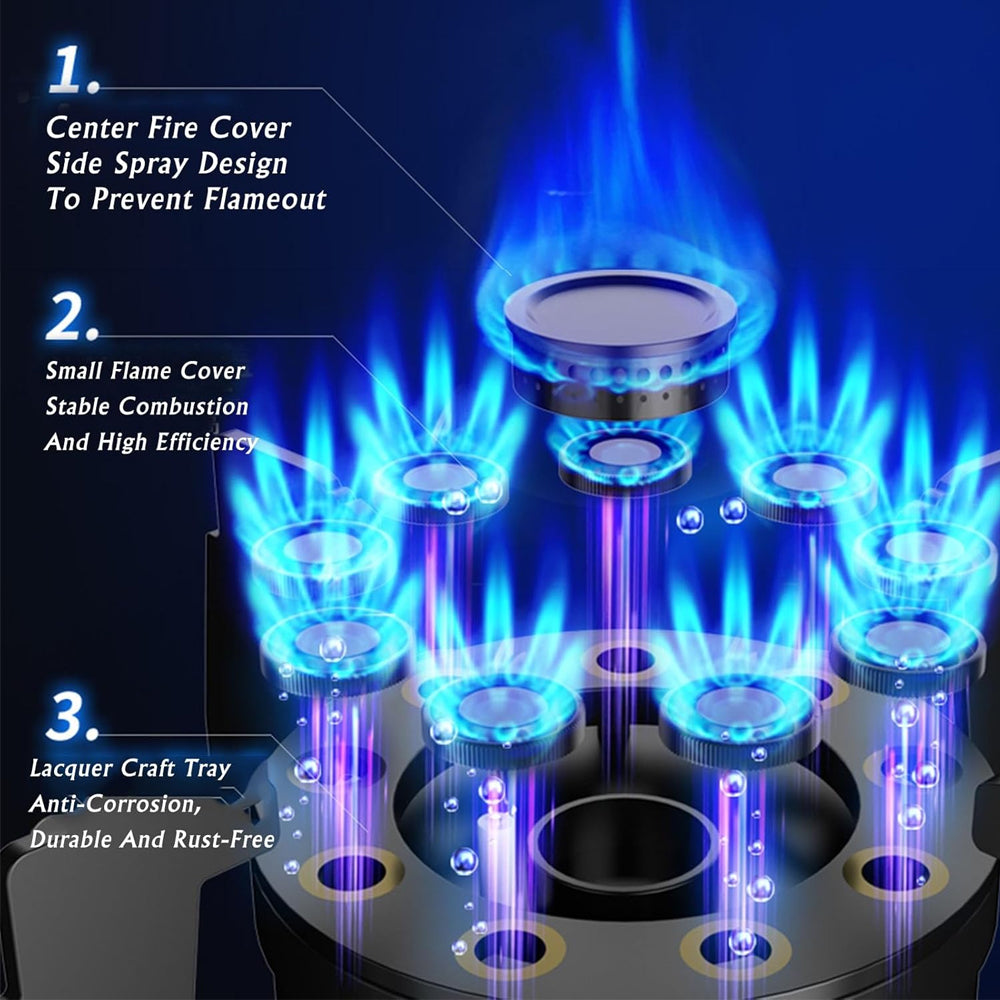 1.

Center Fire Cover
Side Spray Design
To Prevent Flameout

2.

Small Flame Cover
Stable Combustion
And High Efficiency

3.

Lacquer Craft Tray
Anti-Corrosion,
Durable And Rust-Free