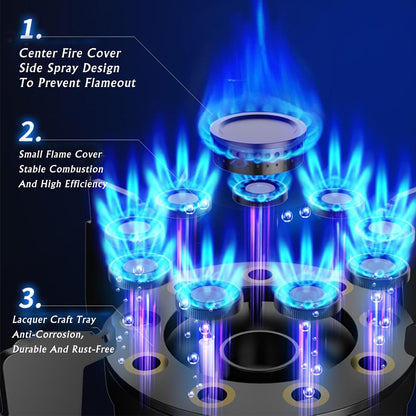 1.
Center Fire Cover
Side Spray Design
To Prevent Flameout

2.
Small Flame Cover
Stable Combustion
And High Efficiency

3.
Lacquer Craft Tray
Anti-Corrosion,
Durable And Rust-Free